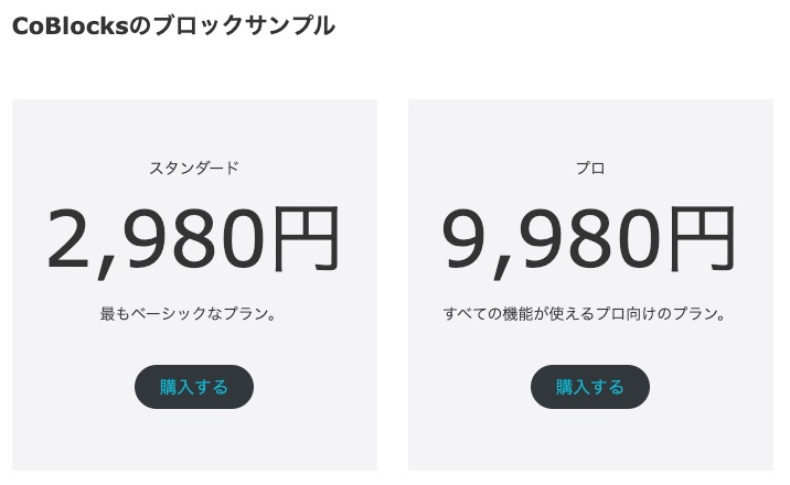 CoBlocksのブロックサンプル

スタンダード

2,980円

最もベーシックなプラン。

購入する

プロ

9,980円

すべての機能が使えるプロ向けのプラン。

購入する